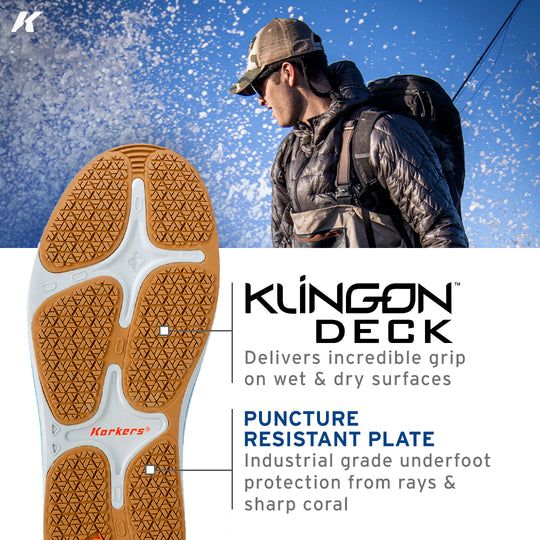 K

Korkers®

KLINGON™
DECK
Delivers incredible grip on wet & dry surfaces

PUNCTURE RESISTANT PLATE
Industrial grade underfoot protection from rays & sharp coral