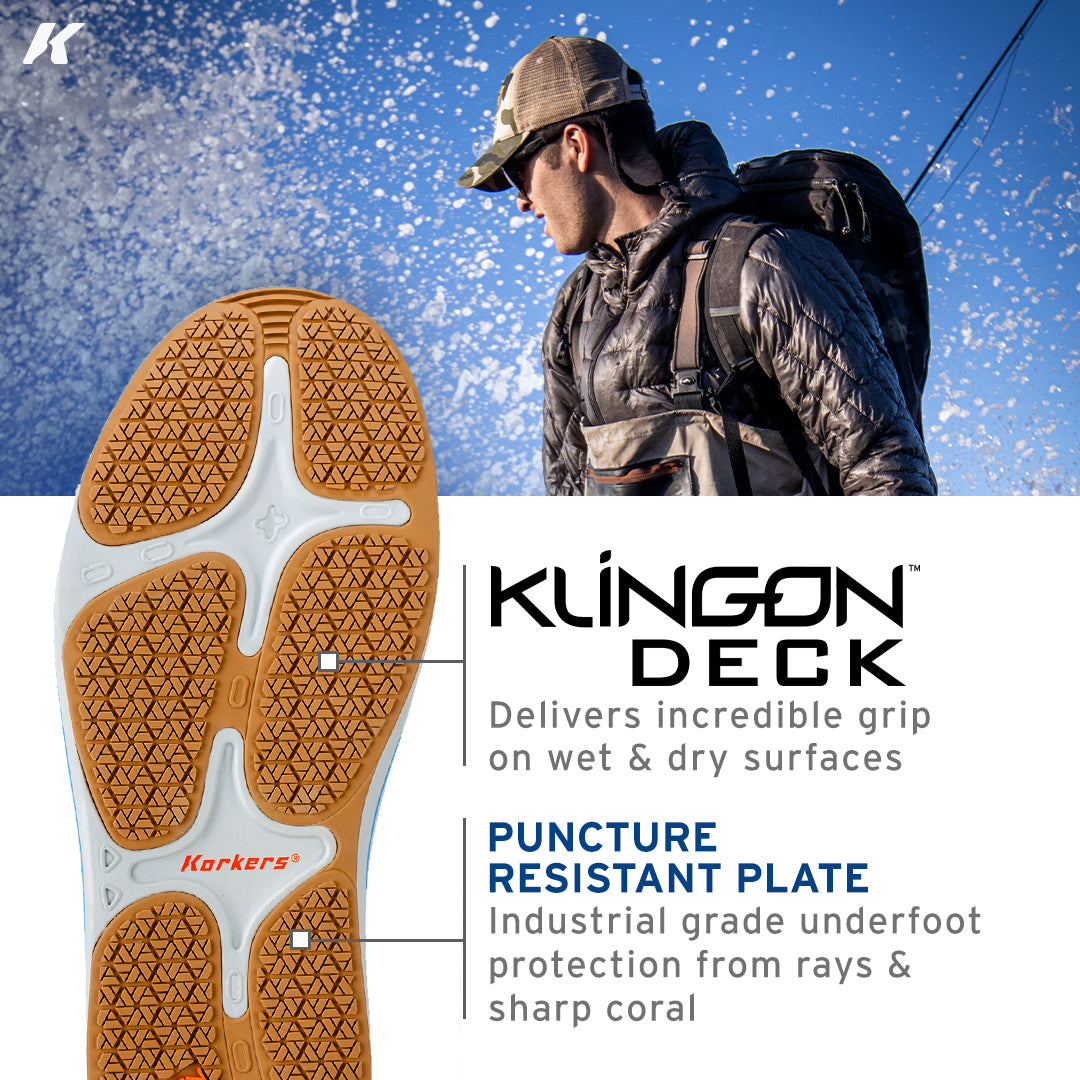 K

Korkers®

KLINGON™
DECK
Delivers incredible grip on wet & dry surfaces

PUNCTURE RESISTANT PLATE
Industrial grade underfoot protection from rays & sharp coral