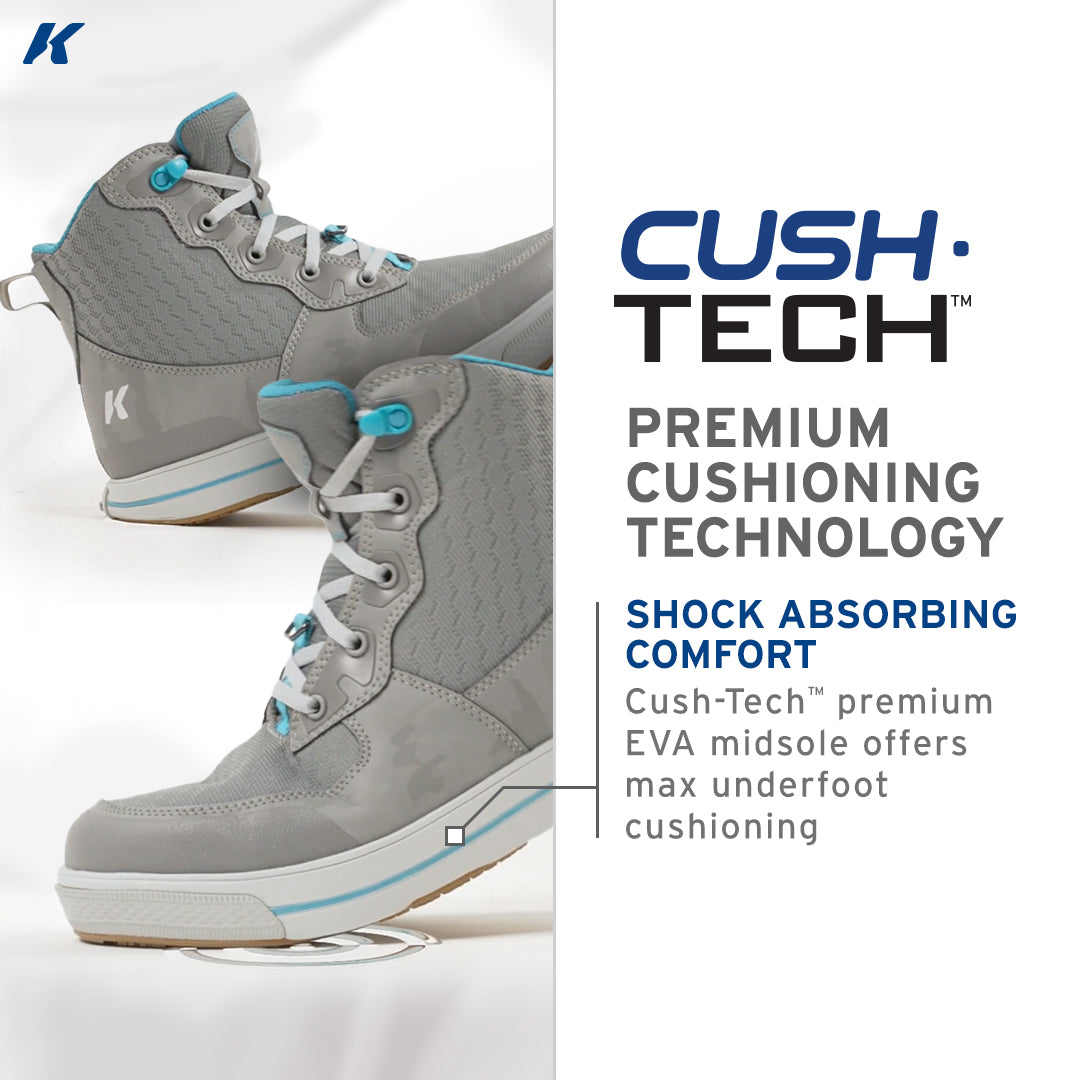 K

K

CUSH·
TECH™

PREMIUM CUSHIONING TECHNOLOGY

SHOCK ABSORBING COMFORT
Cush-Tech™ premium EVA midsole offers max underfoot cushioning