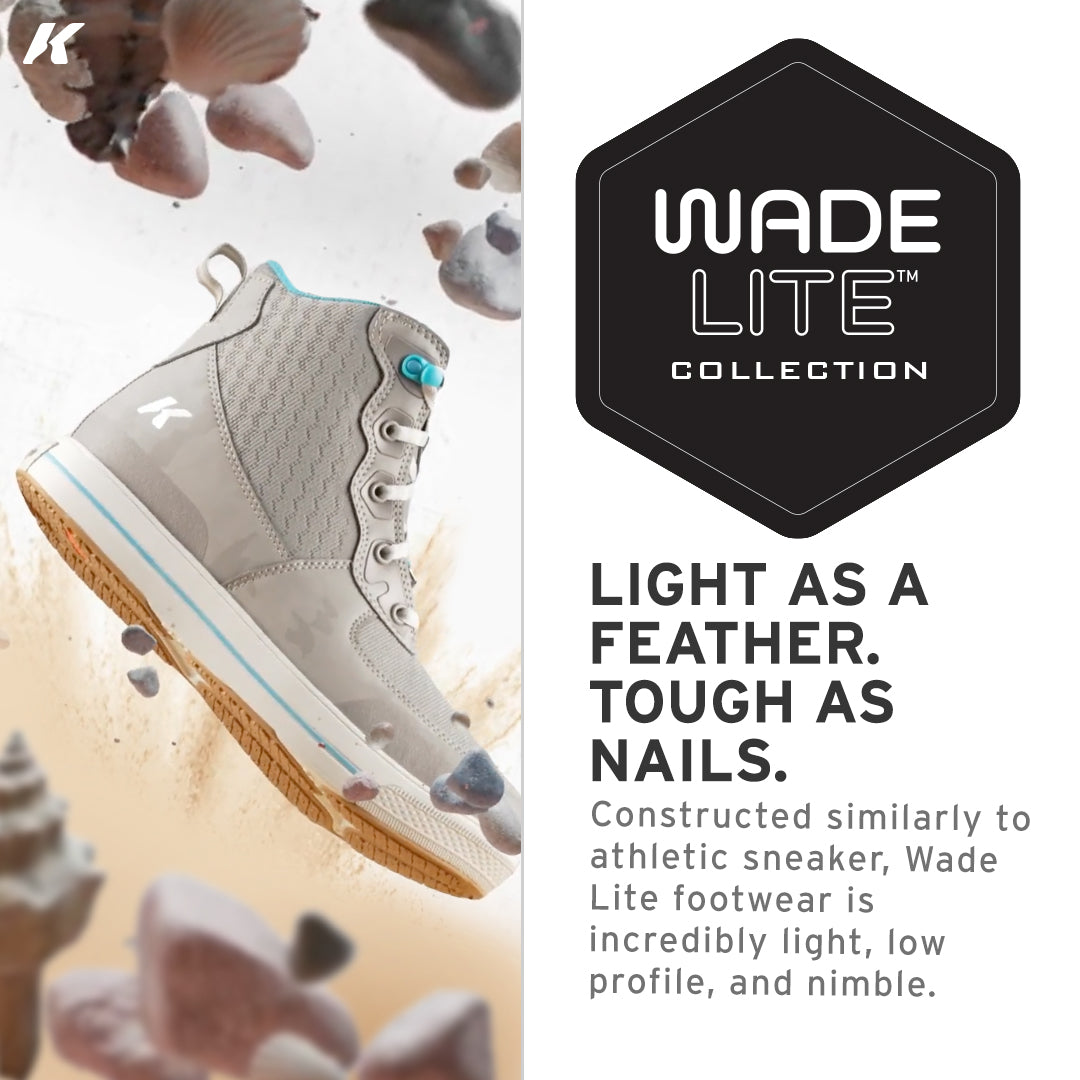 K

K

WADE LITE™ COLLECTION

LIGHT AS A FEATHER. TOUGH AS NAILS.

Constructed similarly to athletic sneaker, Wade Lite footwear is incredibly light, low profile, and nimble.